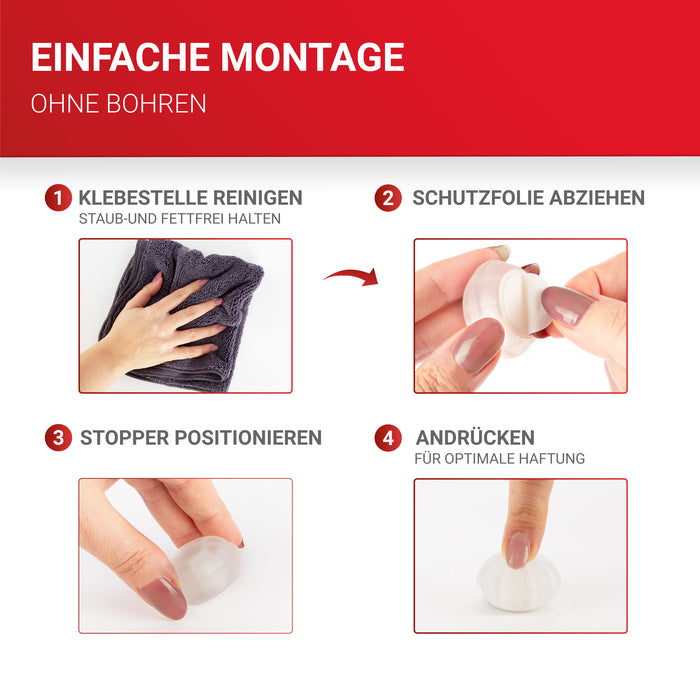 EINFACHE MONTAGE
OHNE BOHREN

1 KLEBESTELLE REINIGEN
STAUB-UND FETTFREI HALTEN

2 SCHUTZFOLIE ABZIEHEN

3 STOPPER POSITIONIEREN

4 ANDRÜCKEN
FÜR OPTIMALE HAFTUNG