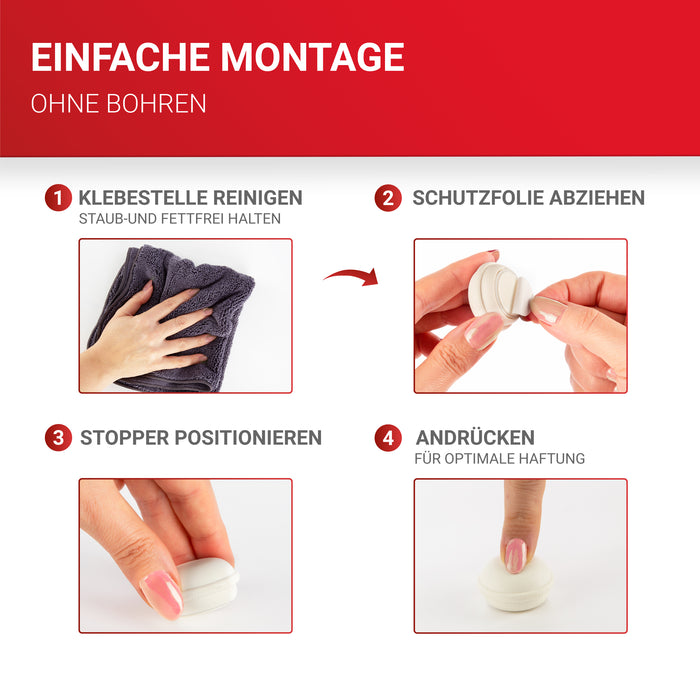 EINFACHE MONTAGE

OHNE BOHREN

1 KLEBESTELLE REINIGEN
STAUB-UND FETTFREI HALTEN

2 SCHUTZFOLIE ABZIEHEN

3 STOPPER POSITIONIEREN

4 ANDRÜCKEN
FÜR OPTIMALE HAFTUNG