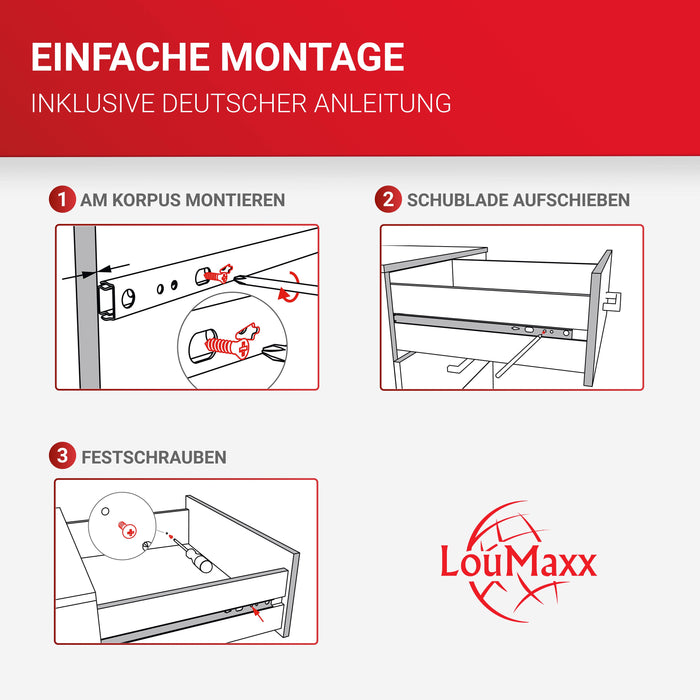 EINFACHE MONTAGE
INKLUSIVE DEUTSCHER ANLEITUNG

1 AM KORPUS MONTIEREN

2 SCHUBLADE AUFSCHIEBEN

3 FESTSCHRAUBEN

LouMaxx