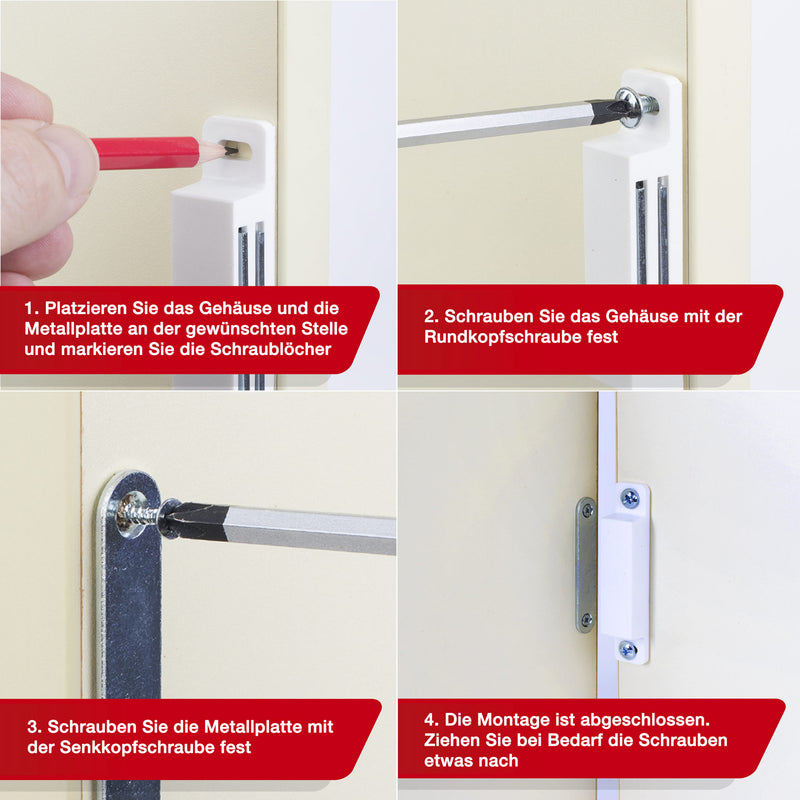 1. Platzieren Sie das Gehäuse und die Metallplatte an der gewünschten Stelle und markieren Sie die Schraublöcher

2. Schrauben Sie das Gehäuse mit der Rundkopfschraube fest

3. Schrauben Sie die Metallplatte mit der Senkkopfschraube fest

4. Die Montage ist abgeschlossen. Ziehen Sie bei Bedarf die Schrauben etwas nach