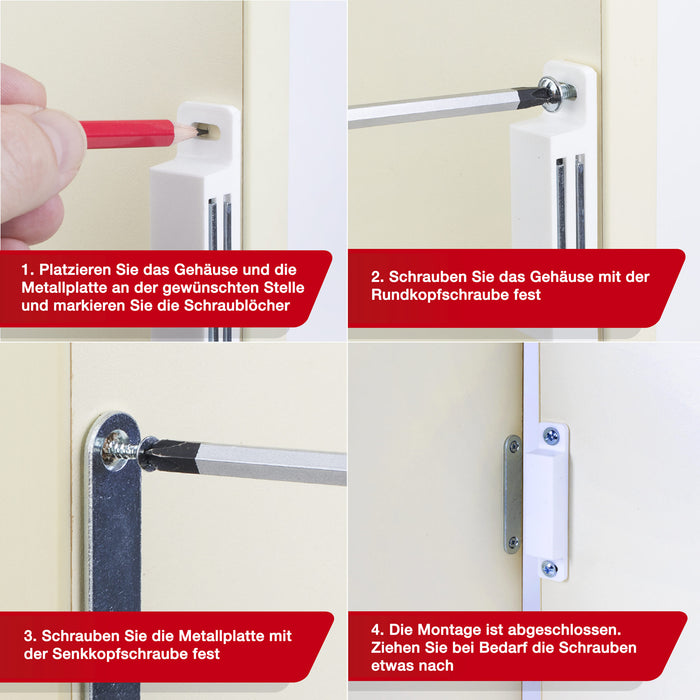 1. Platzieren Sie das Gehäuse und die Metallplatte an der gewünschten Stelle und markieren Sie die Schraublöcher

2. Schrauben Sie das Gehäuse mit der Rundkopfschraube fest

3. Schrauben Sie die Metallplatte mit der Senkkopfschraube fest

4. Die Montage ist abgeschlossen. Ziehen Sie bei Bedarf die Schrauben etwas nach