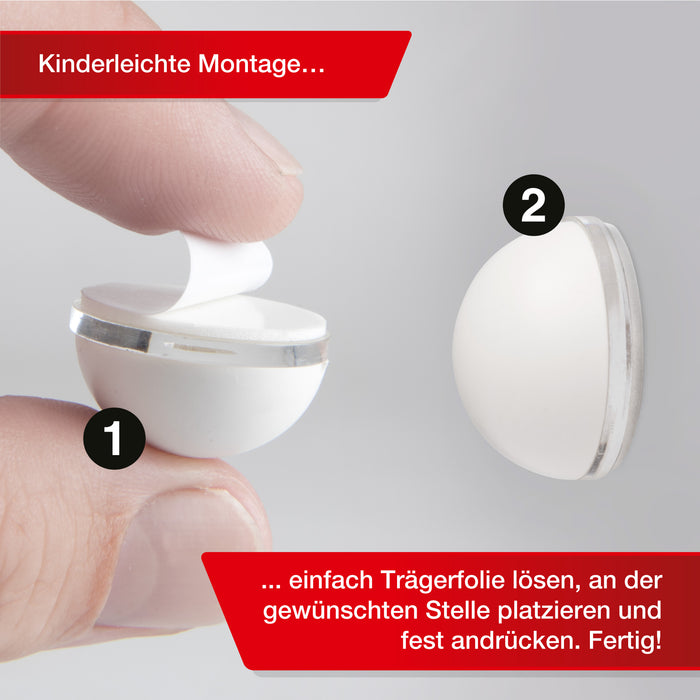 Kinderleichte Montage...

2

1

... einfach Trägerfolie lösen, an der gewünschten Stelle platzieren und fest andrücken. Fertig!