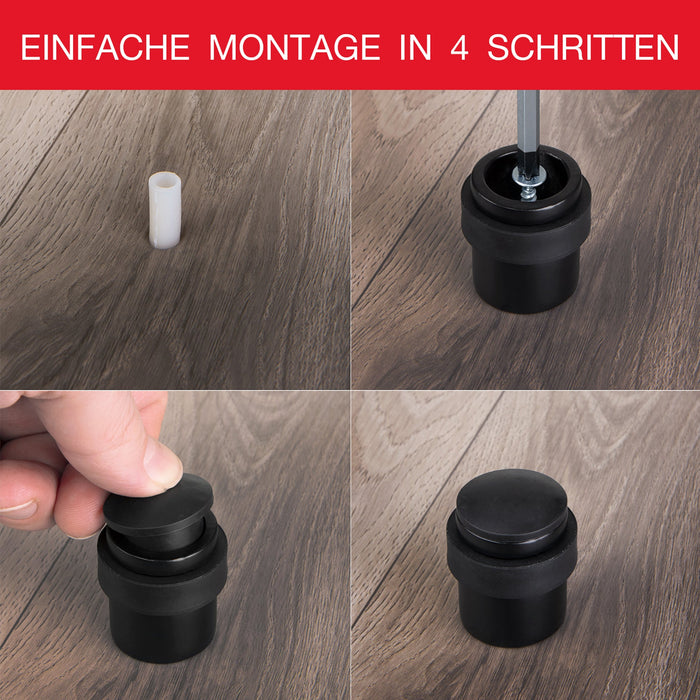 EINFACHE MONTAGE IN 4 SCHRITTEN