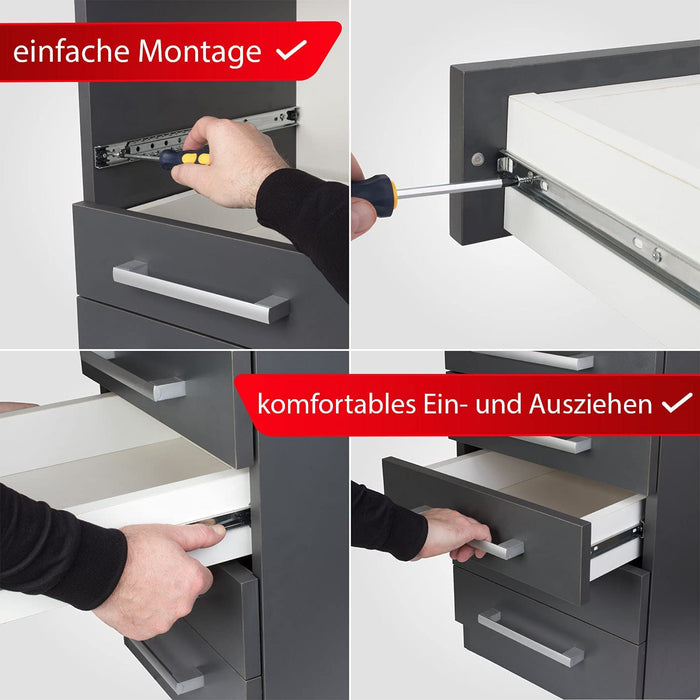 einfache Montage ✓

komfortables Ein- und Ausziehen ✓