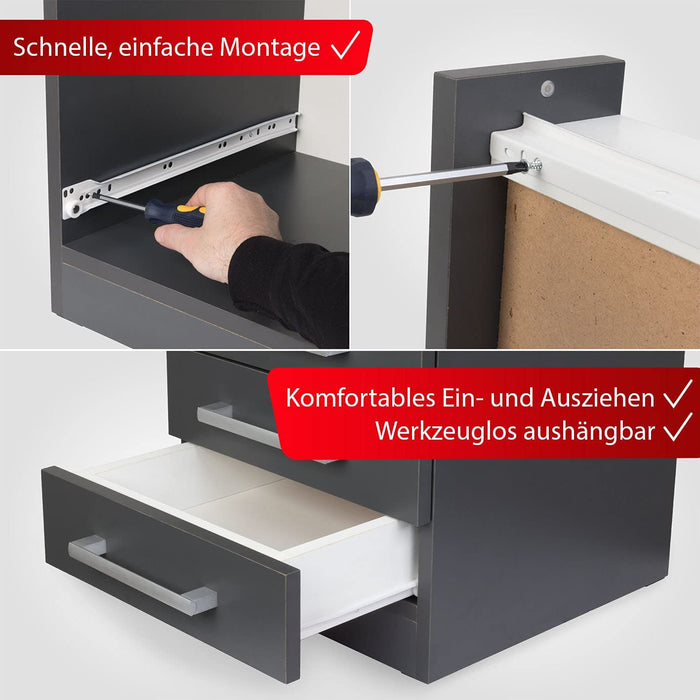 Schnelle, einfache Montage ✓

Komfortables Ein- und Ausziehen ✓
Werkzeuglos aushängbar ✓