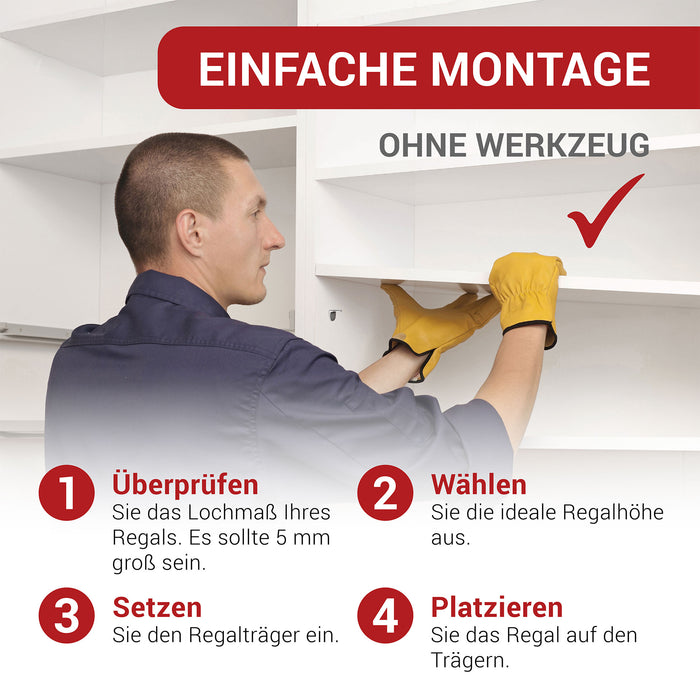 EINFACHE MONTAGE

OHNE WERKZEUG

1 Überprüfen
Sie das Lochmaß Ihres Regals. Es sollte 5 mm groß sein.

2 Wählen
Sie die ideale Regalhöhe aus.

3 Setzen
Sie den Regalträger ein.

4 Platzieren
Sie das Regal auf den Trägern.