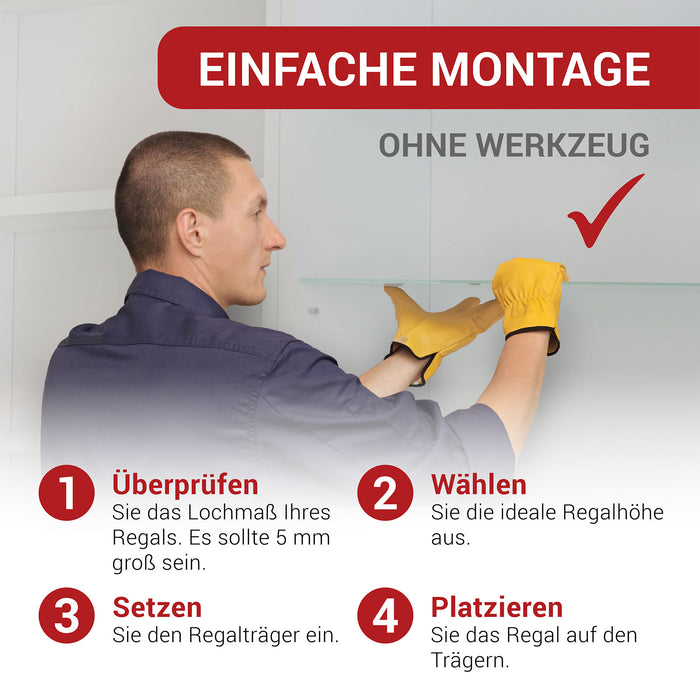 EINFACHE MONTAGE

OHNE WERKZEUG

1 Überprüfen
Sie das Lochmaß Ihres Regals. Es sollte 5 mm groß sein.

2 Wählen
Sie die ideale Regalhöhe aus.

3 Setzen
Sie den Regalträger ein.

4 Platzieren
Sie das Regal auf den Trägern.