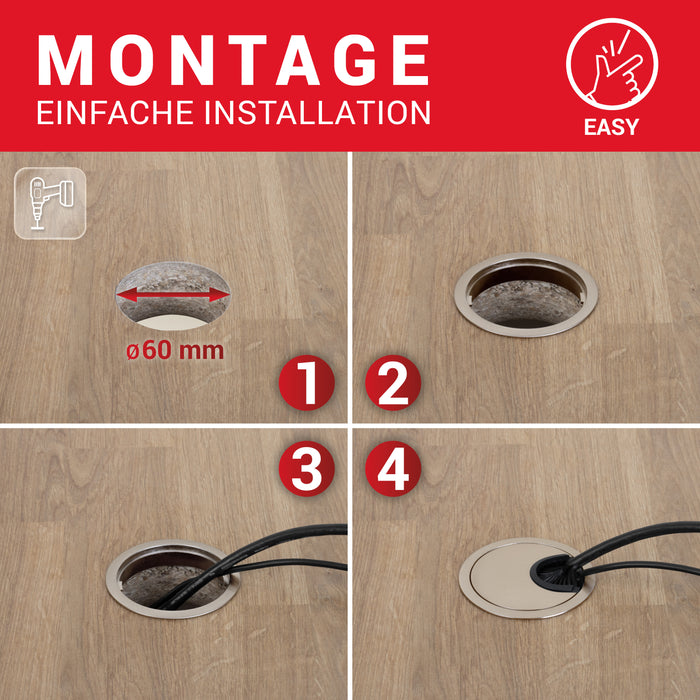 MONTAGE
EINFACHE INSTALLATION

EASY

ø60 mm

1

2

3

4