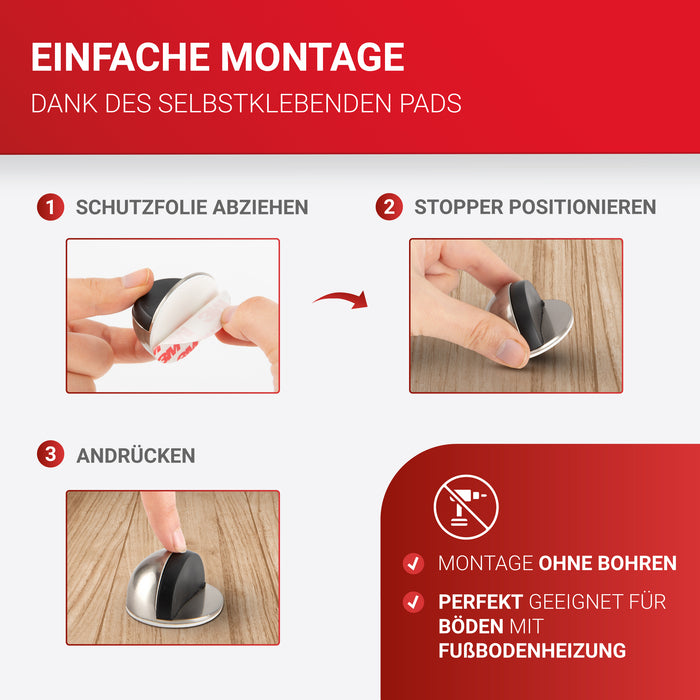 EINFACHE MONTAGE
DANK DES SELBSTKLEBENDEN PADS

1 SCHUTZFOLIE ABZIEHEN

2 STOPPER POSITIONIEREN

3 ANDRÜCKEN

MONTAGE OHNE BOHREN

PERFEKT GEEIGNET FÜR BÖDEN MIT FUßBODENHEIZUNG