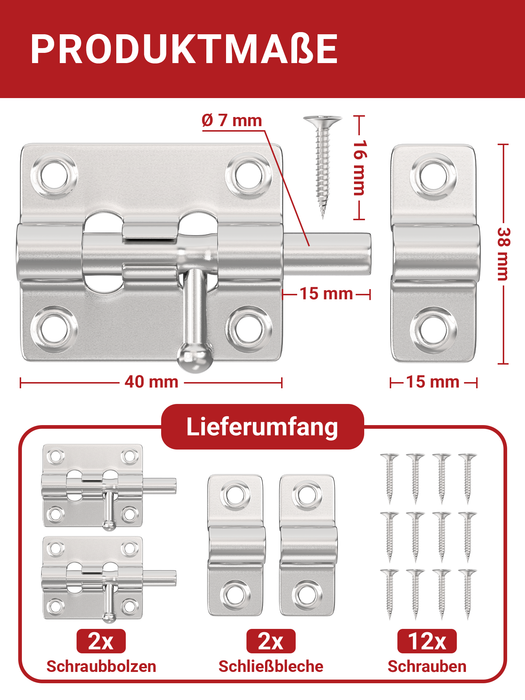 PRODUKTMAßE

Ø 7 mm

16 mm

38 mm

15 mm

40 mm

15 mm

Lieferumfang

2x
Schraubbolzen

2x
Schließbleche

12x
Schrauben