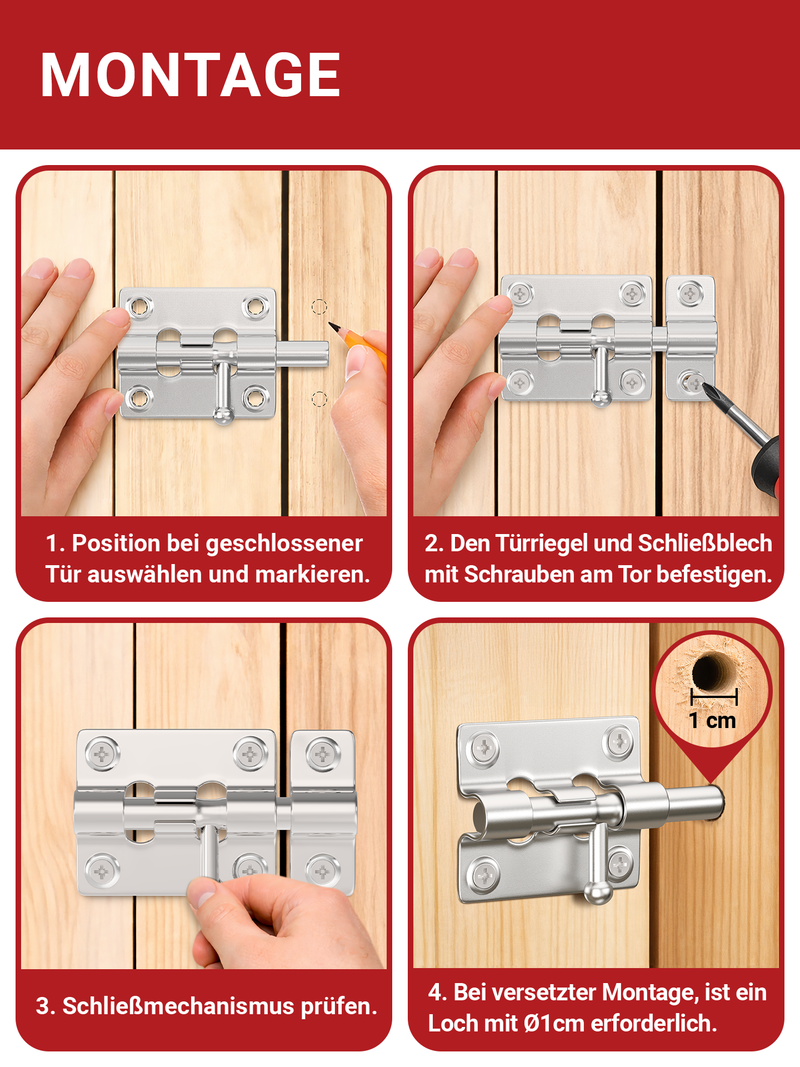 MONTAGE

1. Position bei geschlossener Tür auswählen und markieren.

2. Den Türriegel und Schließblech mit Schrauben am Tor befestigen.

3. Schließmechanismus prüfen.

1 cm

4. Bei versetzter Montage, ist ein Loch mit Ø1cm erforderlich.