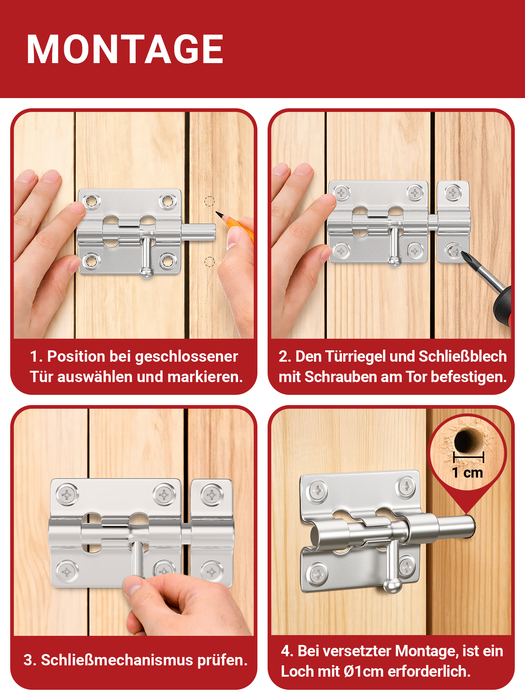 MONTAGE

1. Position bei geschlossener Tür auswählen und markieren.

2. Den Türriegel und Schließblech mit Schrauben am Tor befestigen.

3. Schließmechanismus prüfen.

1 cm

4. Bei versetzter Montage, ist ein Loch mit Ø1cm erforderlich.