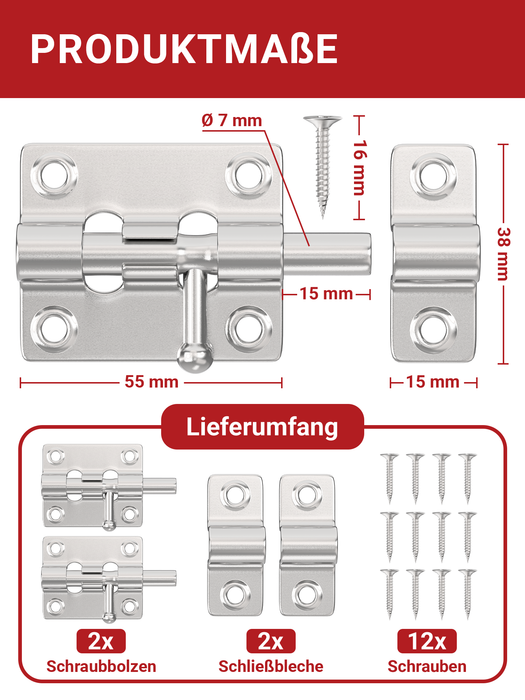 PRODUKTMAßE

Ø 7 mm

16 mm

38 mm

15 mm

55 mm

15 mm

Lieferumfang

2x
Schraubbolzen

2x
Schließbleche

12x
Schrauben