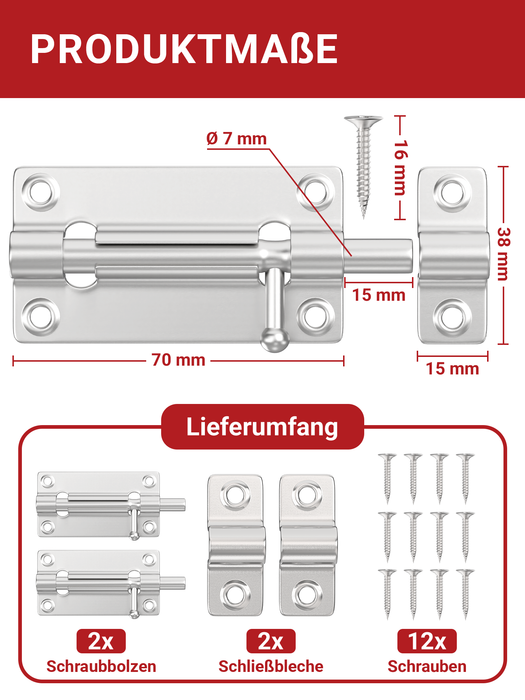 PRODUKTMAẞE

Ø 7 mm

16 mm

38 mm

15 mm

70 mm

15 mm

Lieferumfang

2x
Schraubbolzen

2x
Schließbleche

12x
Schrauben