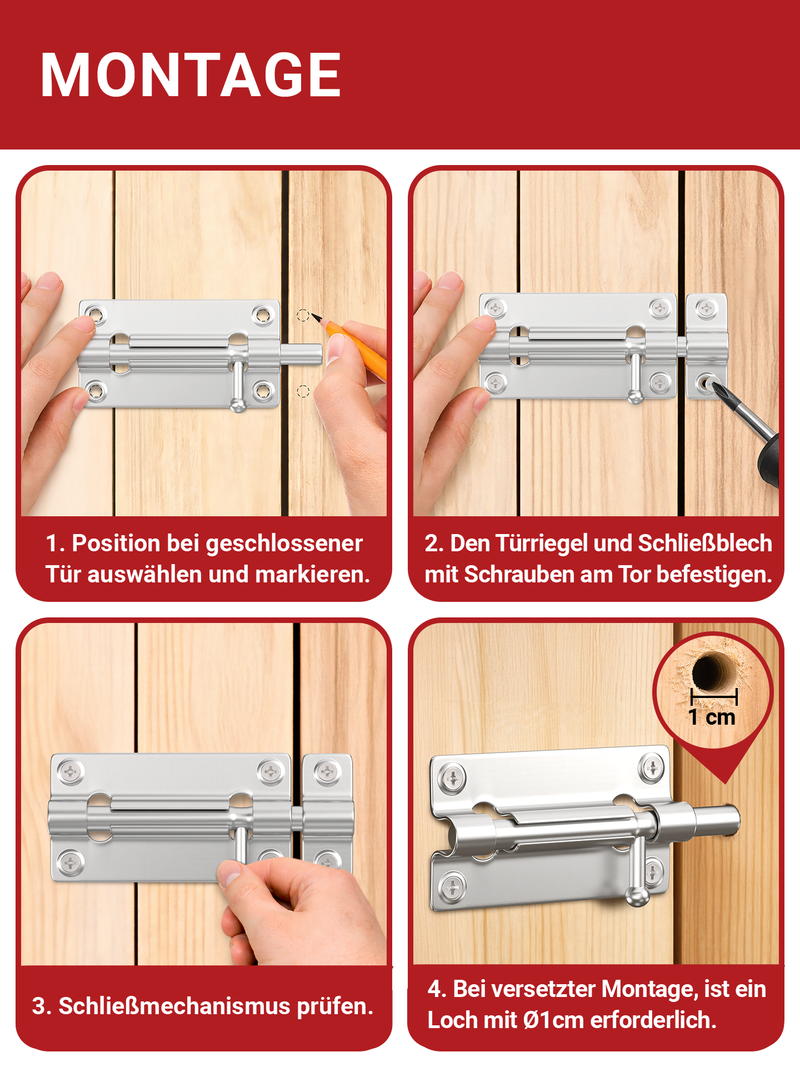 MONTAGE

1. Position bei geschlossener Tür auswählen und markieren.

2. Den Türriegel und Schließblech mit Schrauben am Tor befestigen.

3. Schließmechanismus prüfen.

1 cm

4. Bei versetzter Montage, ist ein Loch mit Ø1cm erforderlich.