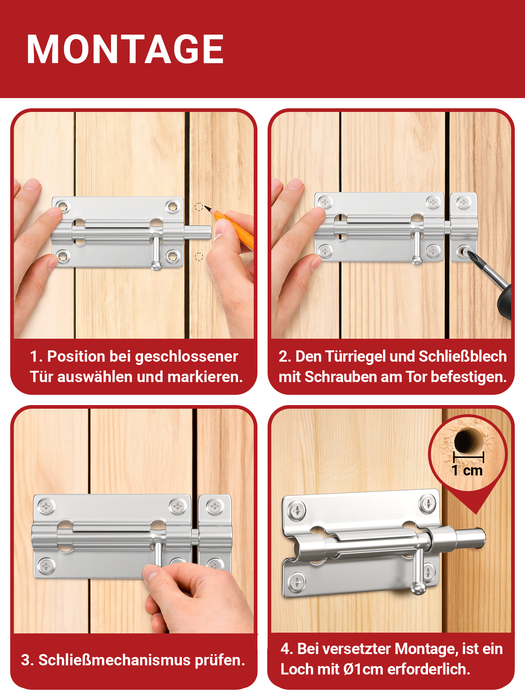 MONTAGE

1. Position bei geschlossener Tür auswählen und markieren.

2. Den Türriegel und Schließblech mit Schrauben am Tor befestigen.

3. Schließmechanismus prüfen.

1 cm

4. Bei versetzter Montage, ist ein Loch mit Ø1cm erforderlich.