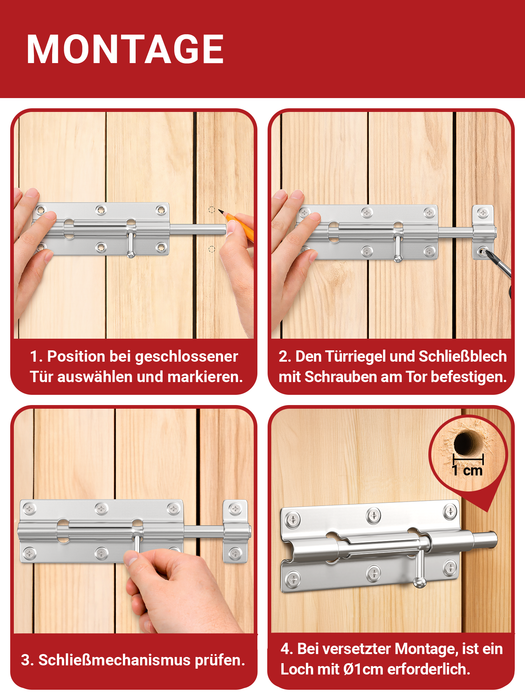 MONTAGE

1. Position bei geschlossener Tür auswählen und markieren.

2. Den Türriegel und Schließblech mit Schrauben am Tor befestigen.

3. Schließmechanismus prüfen.

1 cm

4. Bei versetzter Montage, ist ein Loch mit Ø1cm erforderlich.