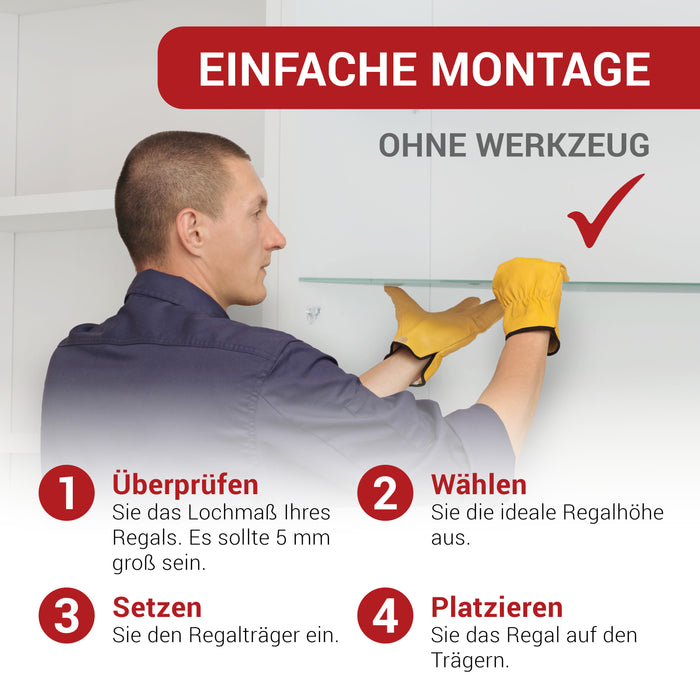 EINFACHE MONTAGE

OHNE WERKZEUG

1 Überprüfen
Sie das Lochmaß Ihres Regals. Es sollte 5 mm groß sein.

2 Wählen
Sie die ideale Regalhöhe aus.

3 Setzen
Sie den Regalträger ein.

4 Platzieren
Sie das Regal auf den Trägern.