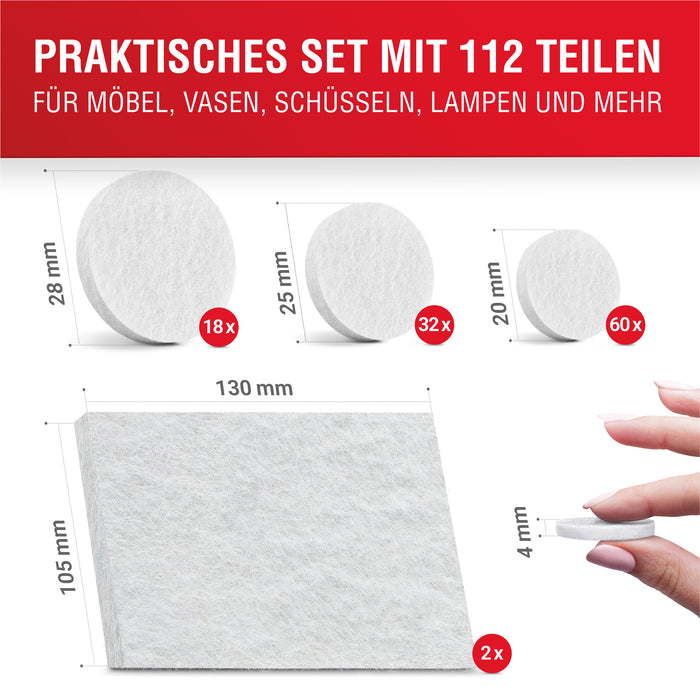 PRAKTISCHES SET MIT 112 TEILEN
FÜR MÖBEL, VASEN, SCHÜSSELN, LAMPEN UND MEHR

28 mm
18 x
25 mm
32 x
20 mm
60 x
130 mm
105 mm
2 x
4 mm