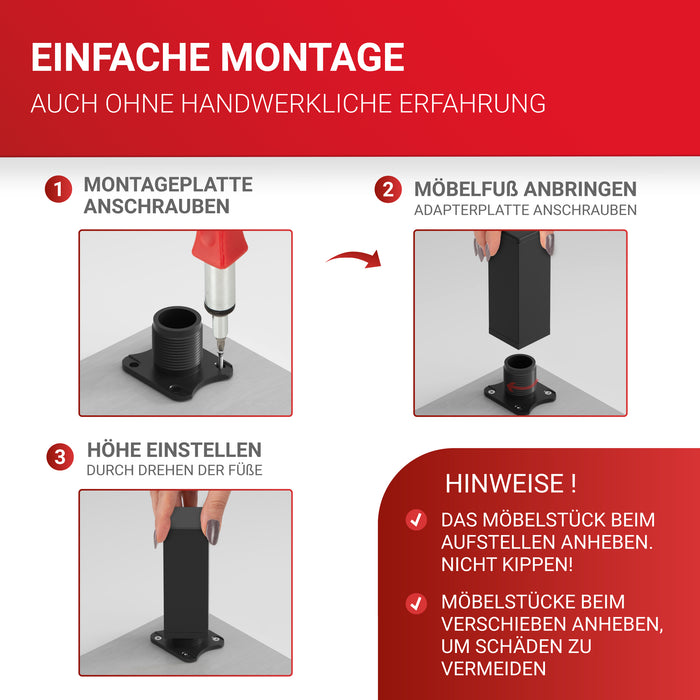 EINFACHE MONTAGE

AUCH OHNE HANDWERKLICHE ERFAHRUNG

1 MONTAGEPLATTE ANSCHRAUBEN

2 MÖBELFUß ANBRINGEN
ADAPTERPLATTE ANSCHRAUBEN

3 HÖHE EINSTELLEN
DURCH DREHEN DER FÜßE

HINWEISE !

DAS MÖBELSTÜCK BEIM AUFSTELLEN ANHEBEN. NICHT KIPPEN!

MÖBELSTÜCKE BEIM VERSCHIEBEN ANHEBEN, UM SCHÄDEN ZU VERMEIDEN