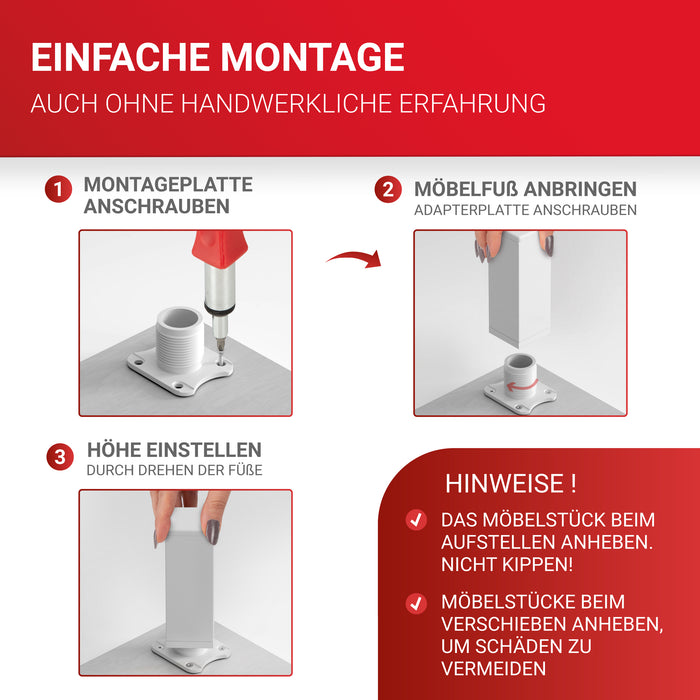 EINFACHE MONTAGE
AUCH OHNE HANDWERKLICHE ERFAHRUNG

1 MONTAGEPLATTE ANSCHRAUBEN

2 MÖBELFUß ANBRINGEN
ADAPTERPLATTE ANSCHRAUBEN

3 HÖHE EINSTELLEN
DURCH DREHEN DER FÜßE

HINWEISE !
DAS MÖBELSTÜCK BEIM AUFSTELLEN ANHEBEN. NICHT KIPPEN!
MÖBELSTÜCKE BEIM VERSCHIEBEN ANHEBEN, UM SCHÄDEN ZU VERMEIDEN