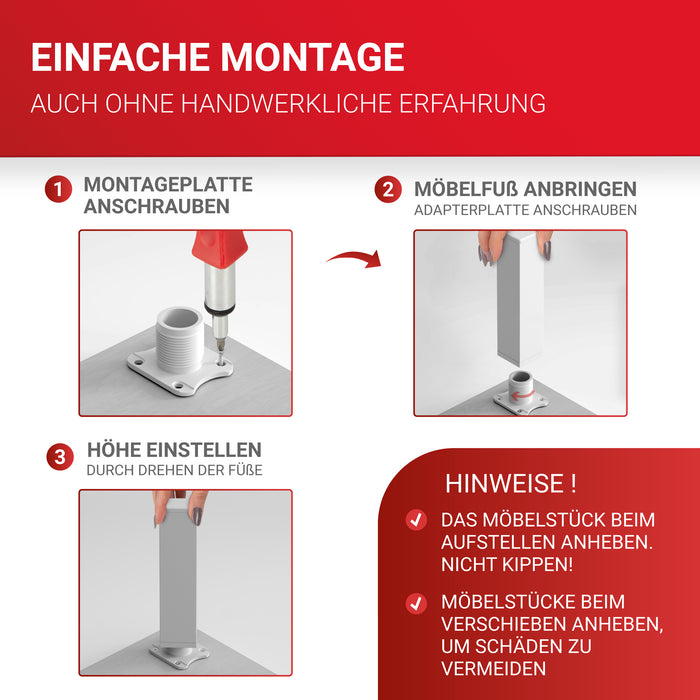 EINFACHE MONTAGE

AUCH OHNE HANDWERKLICHE ERFAHRUNG

1 MONTAGEPLATTE ANSCHRAUBEN

2 MÖBELFUß ANBRINGEN
ADAPTERPLATTE ANSCHRAUBEN

3 HÖHE EINSTELLEN
DURCH DREHEN DER FÜßE

HINWEISE !

DAS MÖBELSTÜCK BEIM AUFSTELLEN ANHEBEN. NICHT KIPPEN!

MÖBELSTÜCKE BEIM VERSCHIEBEN ANHEBEN, UM SCHÄDEN ZU VERMEIDEN