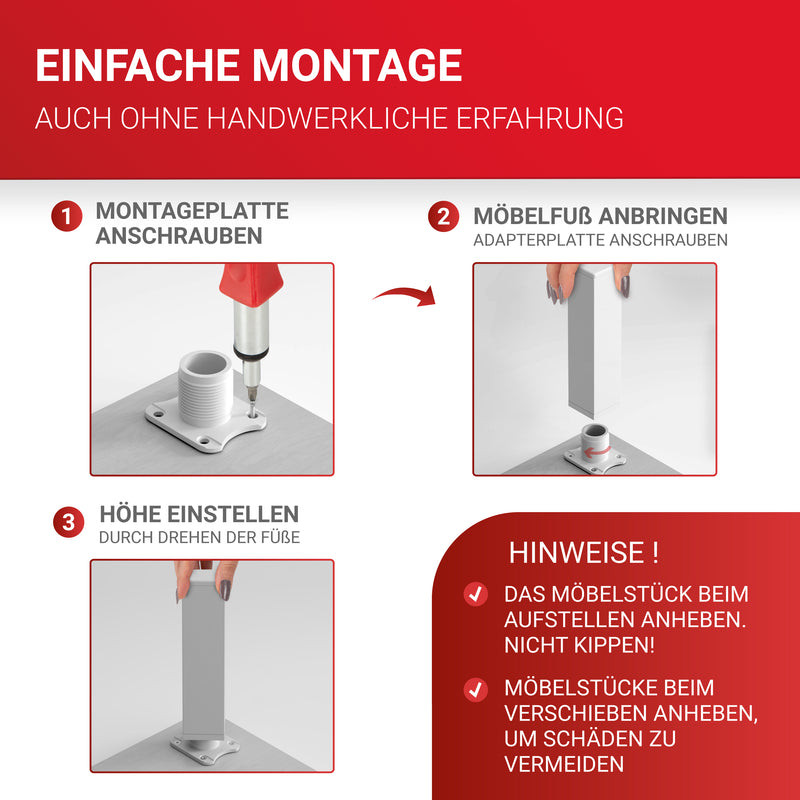 EINFACHE MONTAGE

AUCH OHNE HANDWERKLICHE ERFAHRUNG

1 MONTAGEPLATTE ANSCHRAUBEN

2 MÖBELFUß ANBRINGEN
ADAPTERPLATTE ANSCHRAUBEN

3 HÖHE EINSTELLEN
DURCH DREHEN DER FÜßE

HINWEISE !

DAS MÖBELSTÜCK BEIM AUFSTELLEN ANHEBEN. NICHT KIPPEN!

MÖBELSTÜCKE BEIM VERSCHIEBEN ANHEBEN, UM SCHÄDEN ZU VERMEIDEN