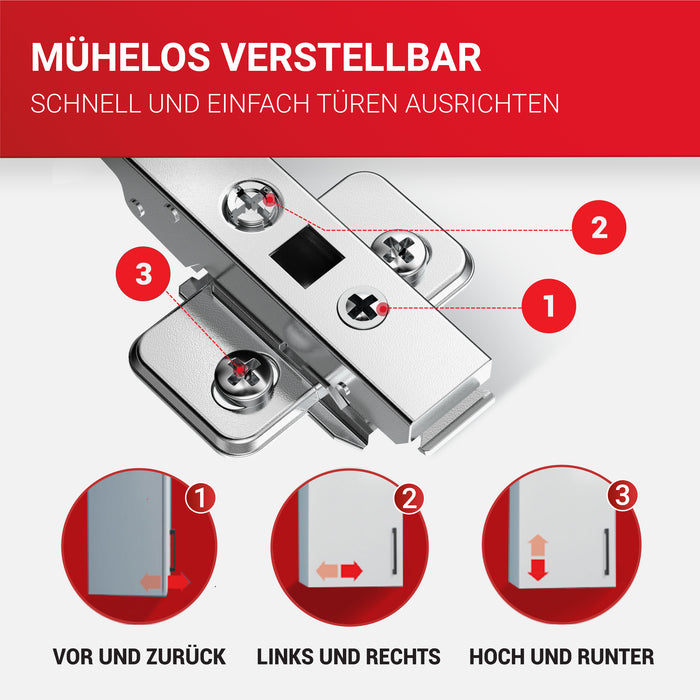 MÜHELOS VERSTELLBAR
SCHNELL UND EINFACH TÜREN AUSRICHTEN

2
3
1

1
2
3

VOR UND ZURÜCK
LINKS UND RECHTS
HOCH UND RUNTER