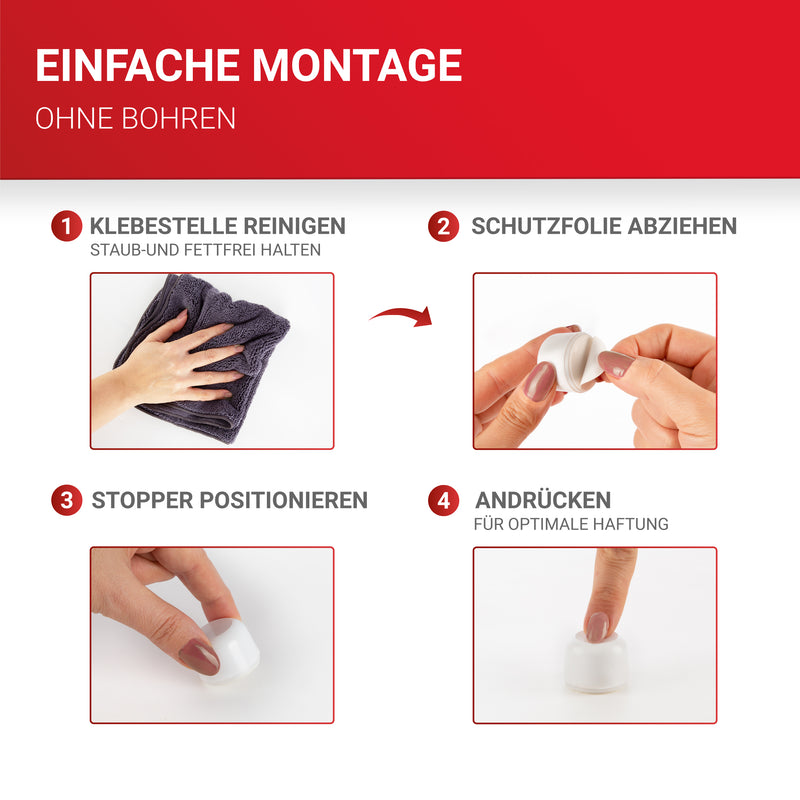 EINFACHE MONTAGE

OHNE BOHREN

1 KLEBESTELLE REINIGEN
STAUB-UND FETTFREI HALTEN

2 SCHUTZFOLIE ABZIEHEN

3 STOPPER POSITIONIEREN

4 ANDRÜCKEN
FÜR OPTIMALE HAFTUNG