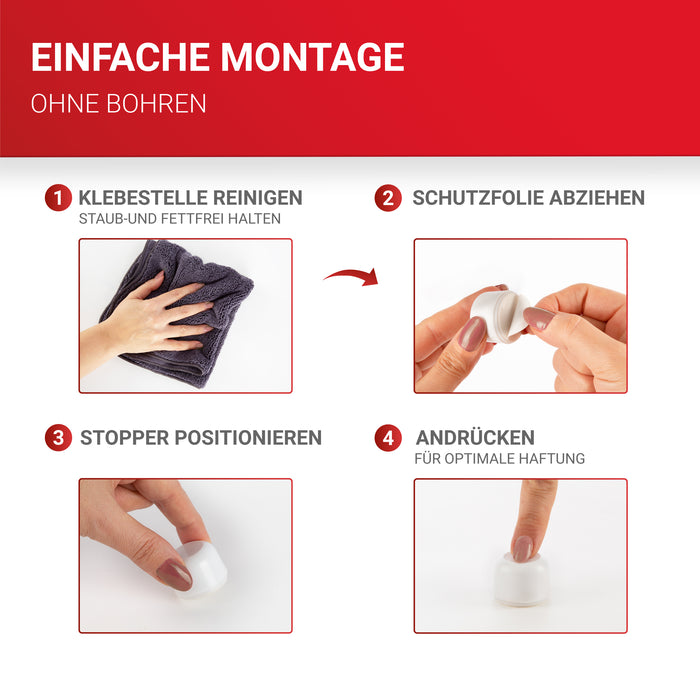 EINFACHE MONTAGE

OHNE BOHREN

1 KLEBESTELLE REINIGEN
STAUB-UND FETTFREI HALTEN

2 SCHUTZFOLIE ABZIEHEN

3 STOPPER POSITIONIEREN

4 ANDRÜCKEN
FÜR OPTIMALE HAFTUNG