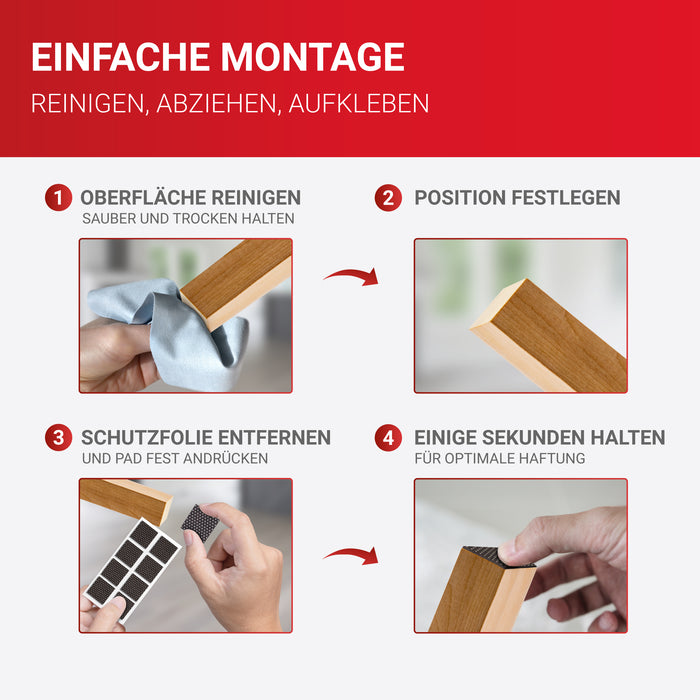 EINFACHE MONTAGE

REINIGEN, ABZIEHEN, AUFKLEBEN

1 OBERFLÄCHE REINIGEN
SAUBER UND TROCKEN HALTEN

2 POSITION FESTLEGEN

3 SCHUTZFOLIE ENTFERNEN
UND PAD FEST ANDRÜCKEN

4 EINIGE SEKUNDEN HALTEN
FÜR OPTIMALE HAFTUNG