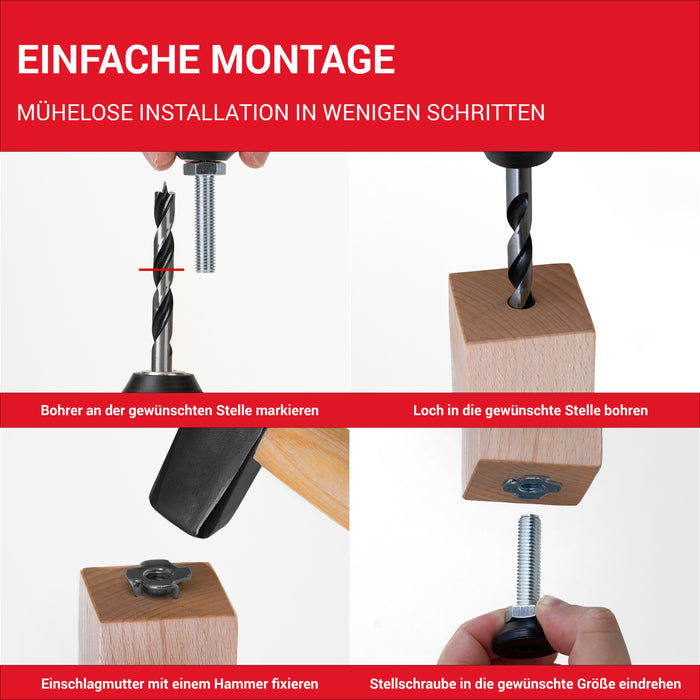 EINFACHE MONTAGE

MÜHELOSE INSTALLATION IN WENIGEN SCHRITTEN

Bohrer an der gewünschten Stelle markieren

Loch in die gewünschte Stelle bohren

Einschlagmutter mit einem Hammer fixieren

Stellschraube in die gewünschte Größe eindrehen