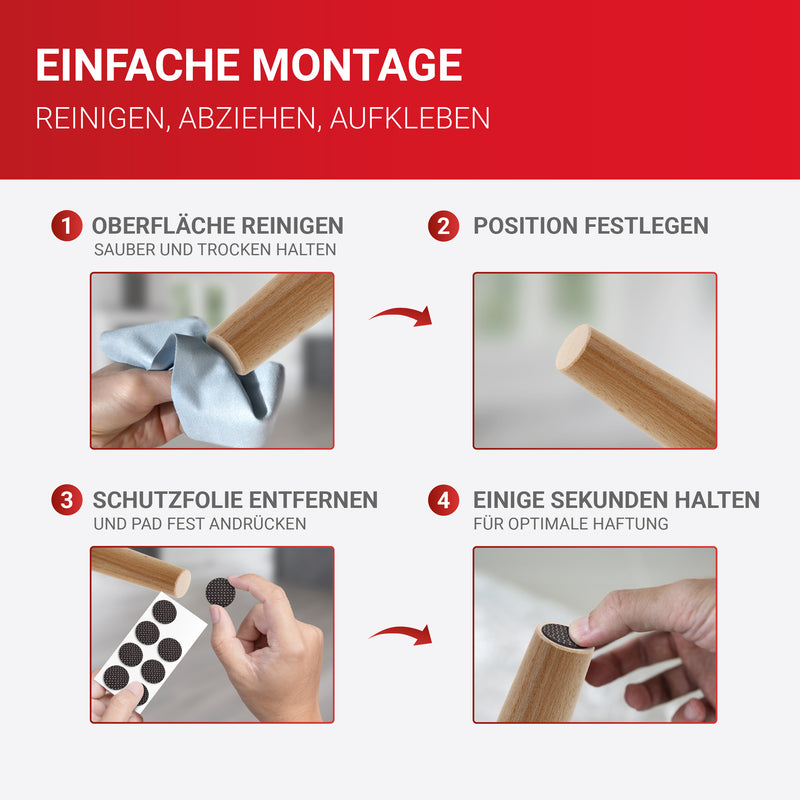 EINFACHE MONTAGE

REINIGEN, ABZIEHEN, AUFKLEBEN

1 OBERFLÄCHE REINIGEN
SAUBER UND TROCKEN HALTEN

2 POSITION FESTLEGEN

3 SCHUTZFOLIE ENTFERNEN
UND PAD FEST ANDRÜCKEN

4 EINIGE SEKUNDEN HALTEN
FÜR OPTIMALE HAFTUNG