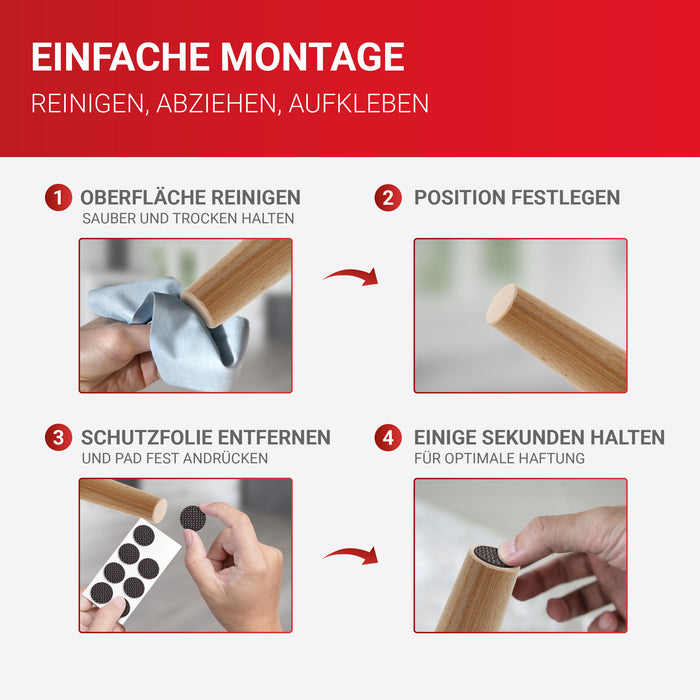 EINFACHE MONTAGE

REINIGEN, ABZIEHEN, AUFKLEBEN

1 OBERFLÄCHE REINIGEN
SAUBER UND TROCKEN HALTEN

2 POSITION FESTLEGEN

3 SCHUTZFOLIE ENTFERNEN
UND PAD FEST ANDRÜCKEN

4 EINIGE SEKUNDEN HALTEN
FÜR OPTIMALE HAFTUNG