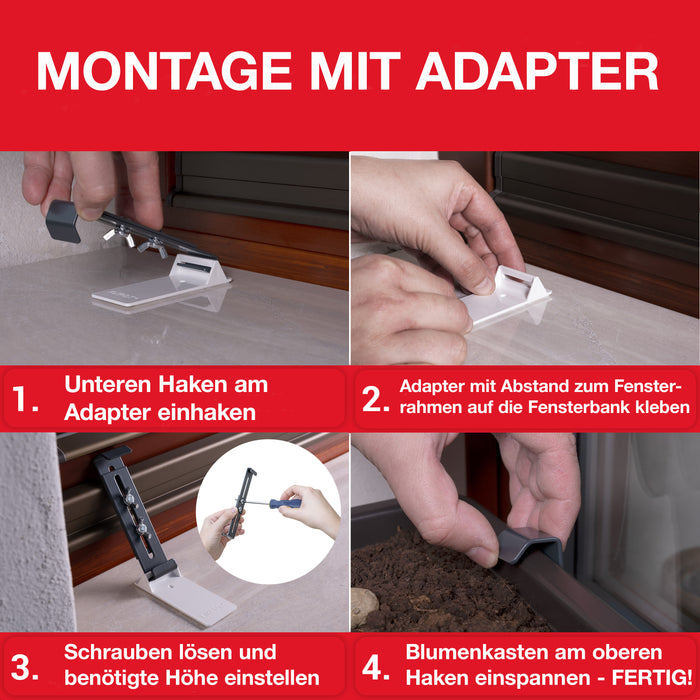 MONTAGE MIT ADAPTER

1. Unteren Haken am Adapter einhaken

2. Adapter mit Abstand zum Fensterrahmen auf die Fensterbank kleben

3. Schrauben lösen und benötigte Höhe einstellen

4. Blumenkasten am oberen Haken einspannen - FERTIG!