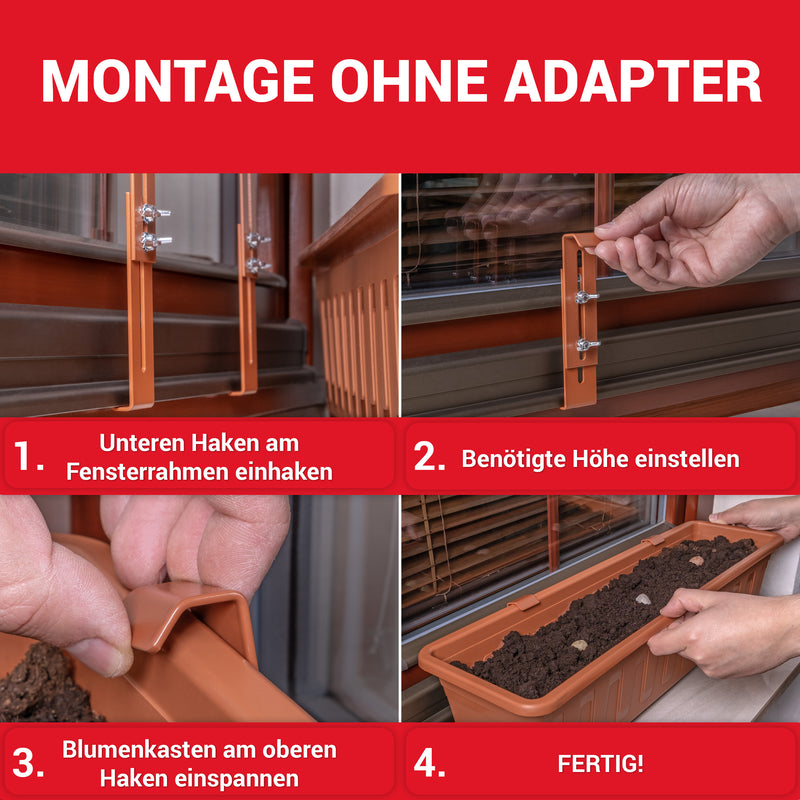 MONTAGE OHNE ADAPTER

1. Unteren Haken am Fensterrahmen einhaken

2. Benötigte Höhe einstellen

3. Blumenkasten am oberen Haken einspannen

4. FERTIG!