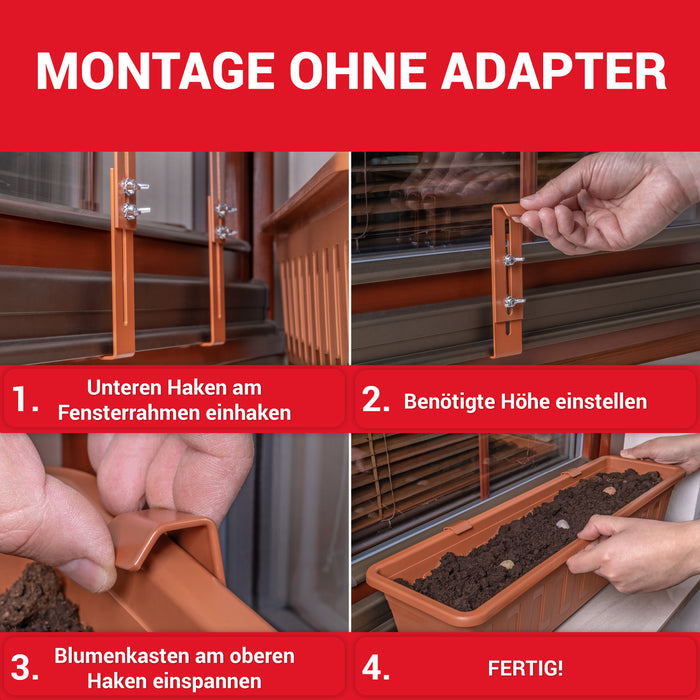 MONTAGE OHNE ADAPTER

1. Unteren Haken am Fensterrahmen einhaken

2. Benötigte Höhe einstellen

3. Blumenkasten am oberen Haken einspannen

4. FERTIG!