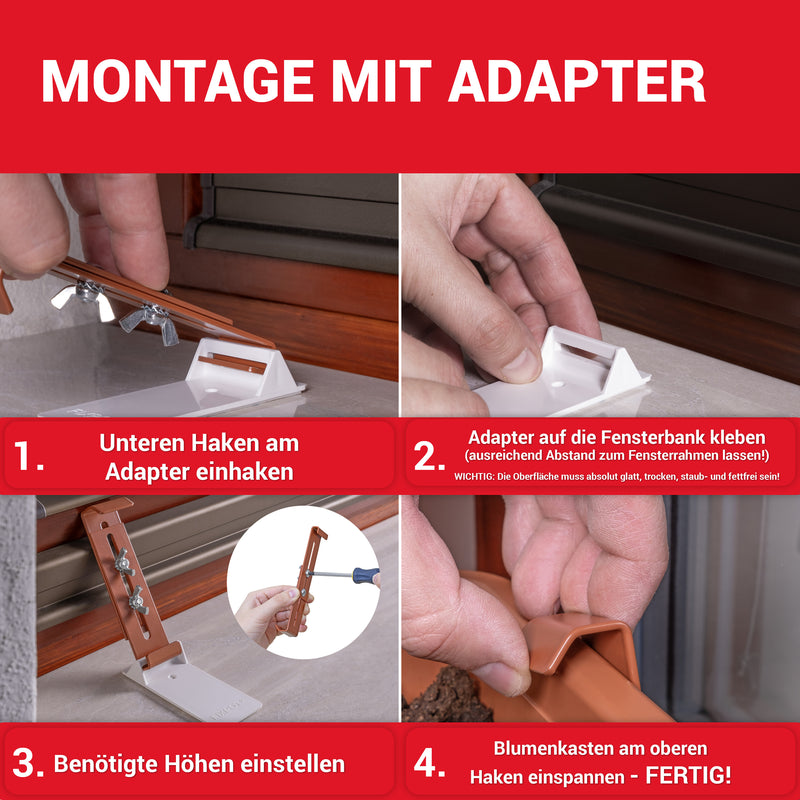 MONTAGE MIT ADAPTER

1. Unteren Haken am Adapter einhaken

2. Adapter auf die Fensterbank kleben (ausreichend Abstand zum Fensterrahmen lassen!) WICHTIG: Die Oberfläche muss absolut glatt, trocken, staub- und fettfrei sein!

3. Benötigte Höhen einstellen

4. Blumenkasten am oberen Haken einspannen - FERTIG!