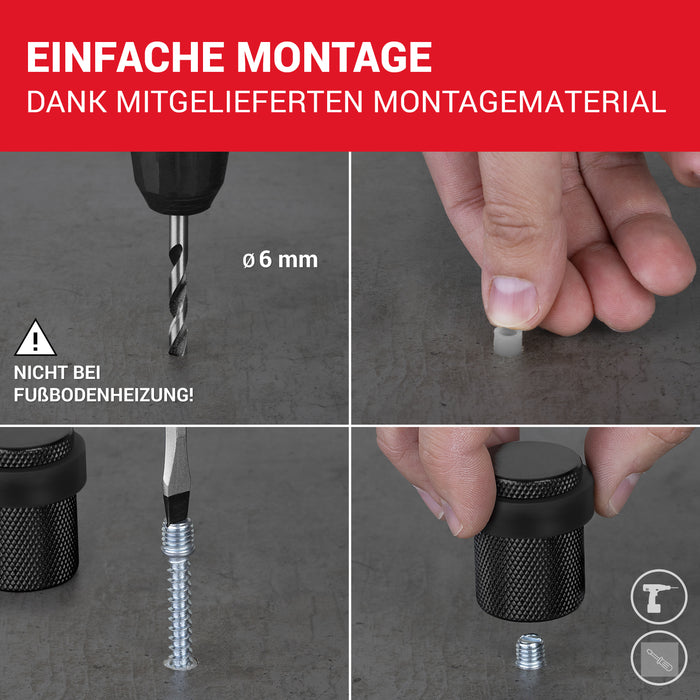 EINFACHE MONTAGE
DANK MITGELIEFERTEN MONTAGEMATERIAL

ø 6 mm

NICHT BEI FUßBODENHEIZUNG!