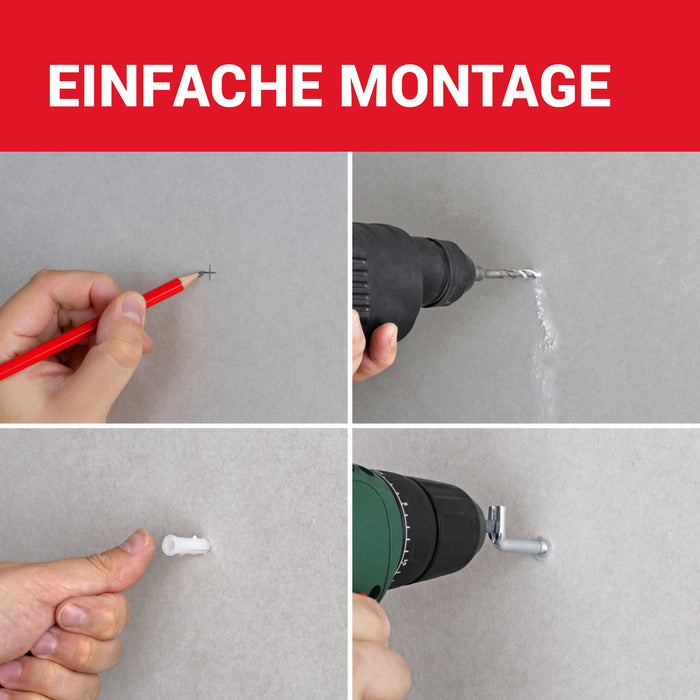 EINFACHE MONTAGE