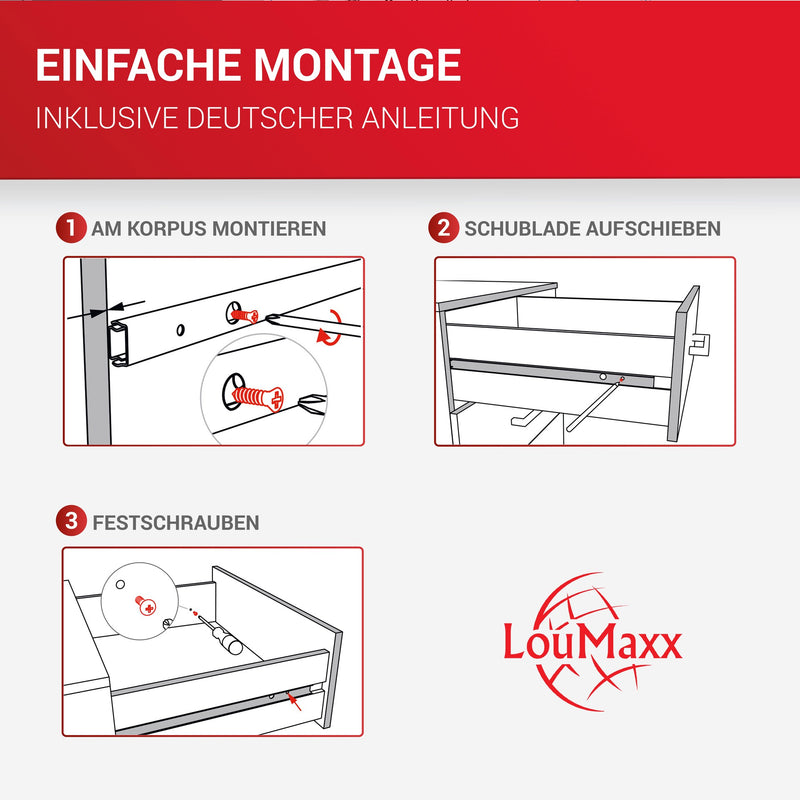 EINFACHE MONTAGE
INKLUSIVE DEUTSCHER ANLEITUNG

1 AM KORPUS MONTIEREN

2 SCHUBLADE AUFSCHIEBEN

3 FESTSCHRAUBEN

LouMaxx