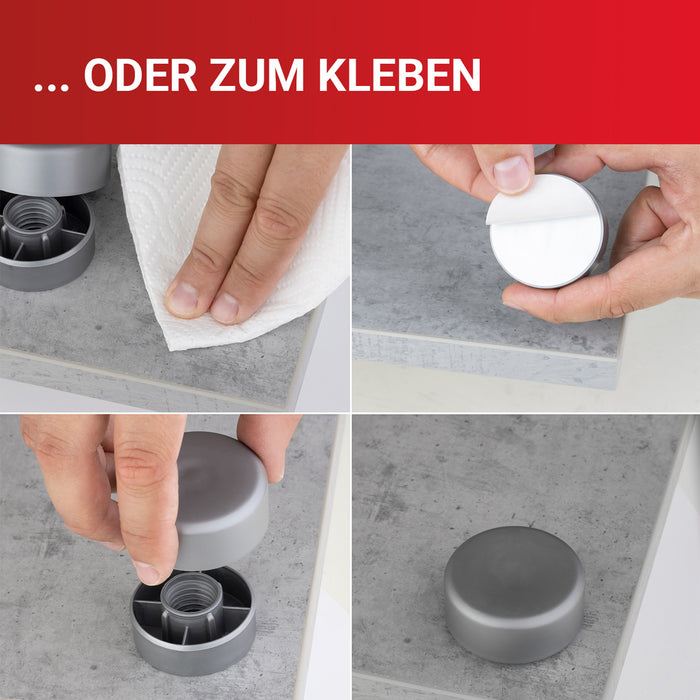 ... ODER ZUM KLEBEN