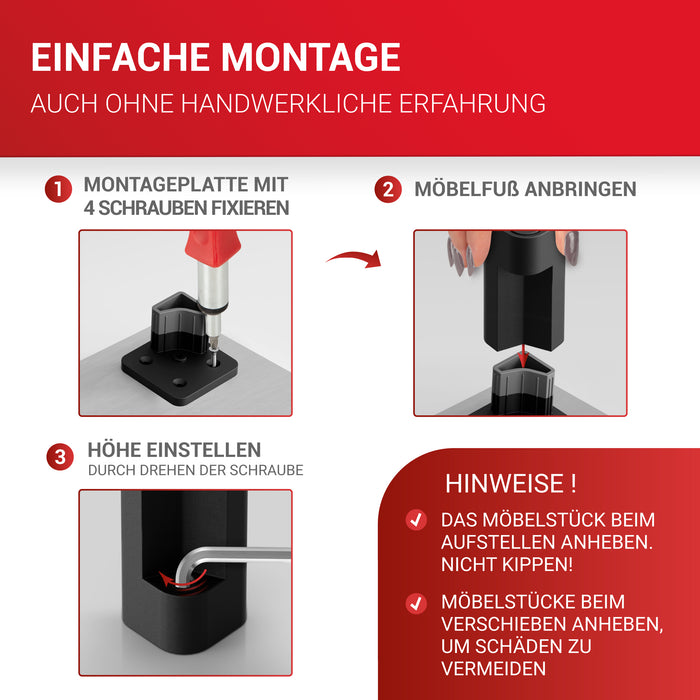 EINFACHE MONTAGE

AUCH OHNE HANDWERKLICHE ERFAHRUNG

1 MONTAGEPLATTE MIT 4 SCHRAUBEN FIXIEREN

2 MÖBELFUß ANBRINGEN

3 HÖHE EINSTELLEN
DURCH DREHEN DER SCHRAUBE

HINWEISE !

DAS MÖBELSTÜCK BEIM AUFSTELLEN ANHEBEN. NICHT KIPPEN!

MÖBELSTÜCKE BEIM VERSCHIEBEN ANHEBEN, UM SCHÄDEN ZU VERMEIDEN