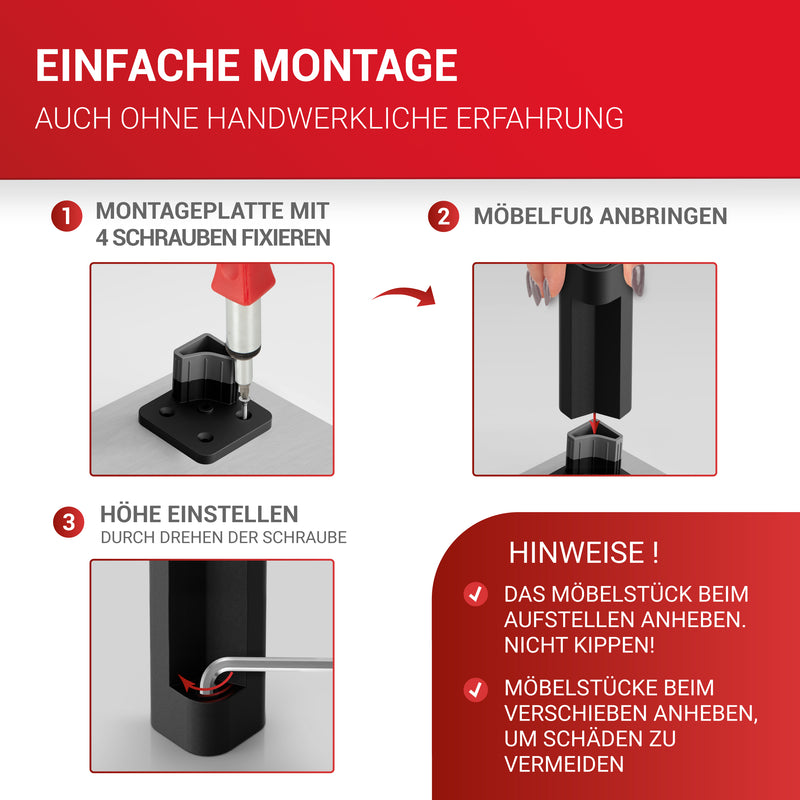 EINFACHE MONTAGE

AUCH OHNE HANDWERKLICHE ERFAHRUNG

1 MONTAGEPLATTE MIT 4 SCHRAUBEN FIXIEREN

2 MÖBELFUß ANBRINGEN

3 HÖHE EINSTELLEN
DURCH DREHEN DER SCHRAUBE

HINWEISE !

DAS MÖBELSTÜCK BEIM AUFSTELLEN ANHEBEN. NICHT KIPPEN!

MÖBELSTÜCKE BEIM VERSCHIEBEN ANHEBEN, UM SCHÄDEN ZU VERMEIDEN