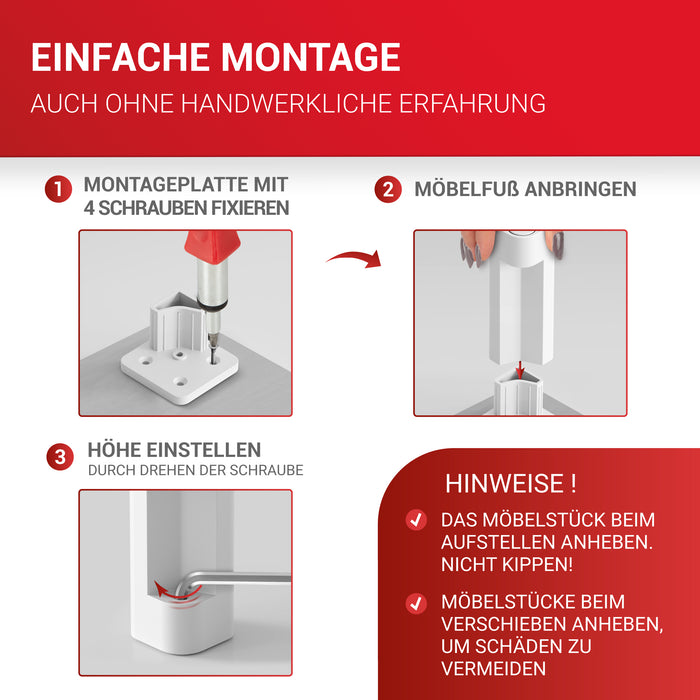 EINFACHE MONTAGE

AUCH OHNE HANDWERKLICHE ERFAHRUNG

1 MONTAGEPLATTE MIT 4 SCHRAUBEN FIXIEREN

2 MÖBELFUß ANBRINGEN

3 HÖHE EINSTELLEN
DURCH DREHEN DER SCHRAUBE

HINWEISE !

DAS MÖBELSTÜCK BEIM AUFSTELLEN ANHEBEN. NICHT KIPPEN!

MÖBELSTÜCKE BEIM VERSCHIEBEN ANHEBEN, UM SCHÄDEN ZU VERMEIDEN