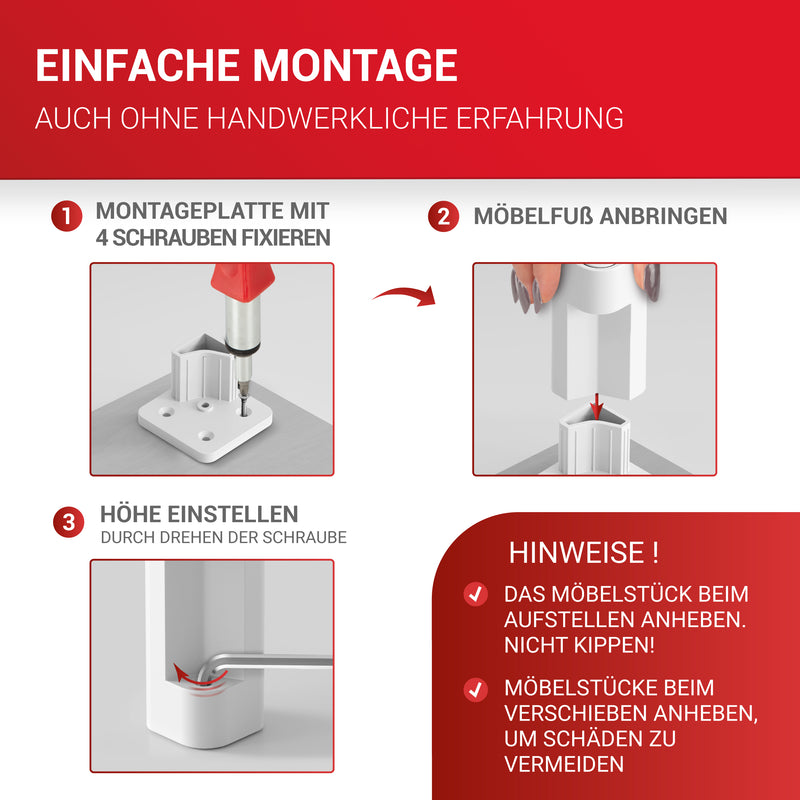 EINFACHE MONTAGE

AUCH OHNE HANDWERKLICHE ERFAHRUNG

1 MONTAGEPLATTE MIT 4 SCHRAUBEN FIXIEREN

2 MÖBELFUß ANBRINGEN

3 HÖHE EINSTELLEN
DURCH DREHEN DER SCHRAUBE

HINWEISE !

DAS MÖBELSTÜCK BEIM AUFSTELLEN ANHEBEN. NICHT KIPPEN!

MÖBELSTÜCKE BEIM VERSCHIEBEN ANHEBEN, UM SCHÄDEN ZU VERMEIDEN