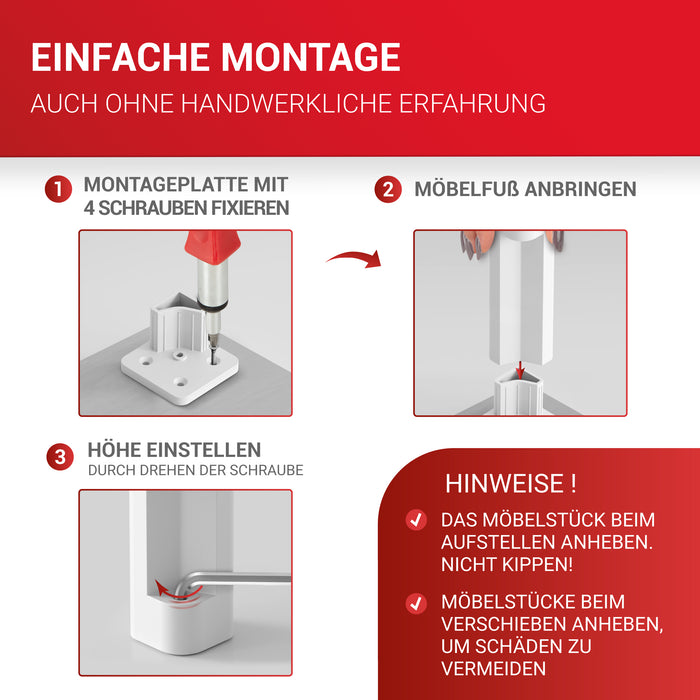 EINFACHE MONTAGE

AUCH OHNE HANDWERKLICHE ERFAHRUNG

1 MONTAGEPLATTE MIT 4 SCHRAUBEN FIXIEREN

2 MÖBELFUß ANBRINGEN

3 HÖHE EINSTELLEN
DURCH DREHEN DER SCHRAUBE

HINWEISE !

DAS MÖBELSTÜCK BEIM AUFSTELLEN ANHEBEN. NICHT KIPPEN!

MÖBELSTÜCKE BEIM VERSCHIEBEN ANHEBEN, UM SCHÄDEN ZU VERMEIDEN