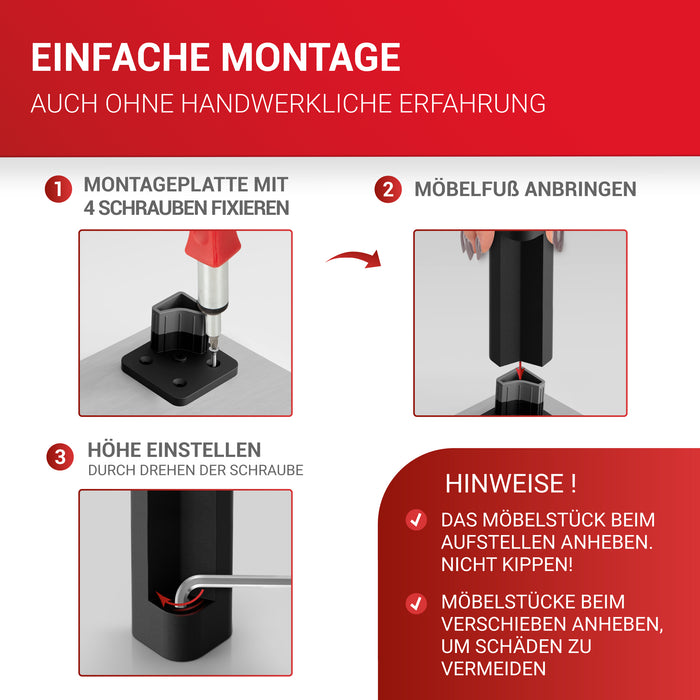 EINFACHE MONTAGE

AUCH OHNE HANDWERKLICHE ERFAHRUNG

1 MONTAGEPLATTE MIT 4 SCHRAUBEN FIXIEREN

2 MÖBELFUß ANBRINGEN

3 HÖHE EINSTELLEN
DURCH DREHEN DER SCHRAUBE

HINWEISE !

DAS MÖBELSTÜCK BEIM AUFSTELLEN ANHEBEN. NICHT KIPPEN!

MÖBELSTÜCKE BEIM VERSCHIEBEN ANHEBEN, UM SCHÄDEN ZU VERMEIDEN