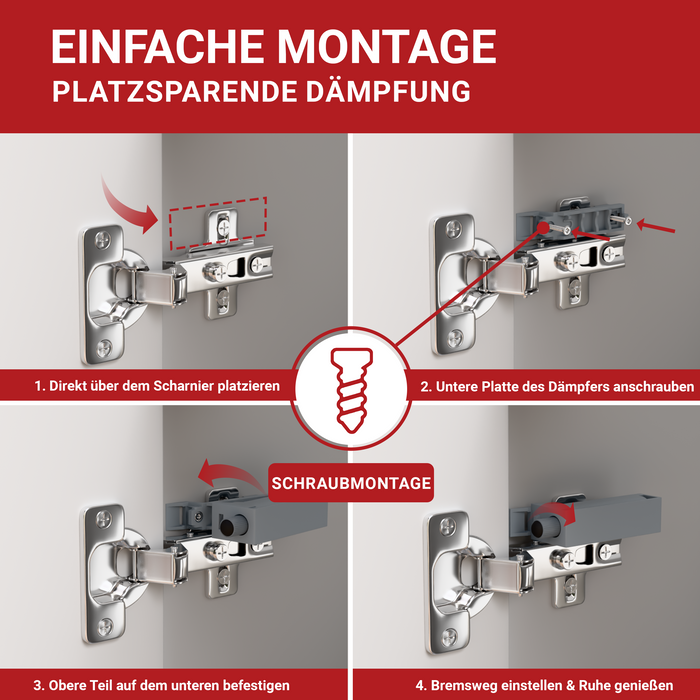 EINFACHE MONTAGE
PLATZSPARENDE DÄMPFUNG

1. Direkt über dem Scharnier platzieren

2. Untere Platte des Dämpfers anschrauben

SCHRAUBMONTAGE

3. Obere Teil auf dem unteren befestigen

4. Bremsweg einstellen & Ruhe genießen