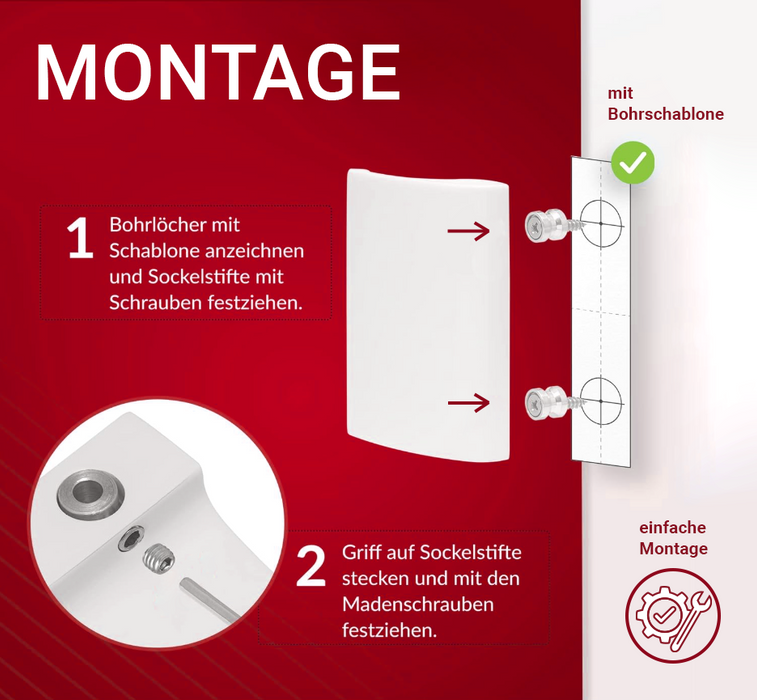 MONTAGE

mit Bohrschablone

1 Bohrlöcher mit Schablone anzeichnen und Sockelstifte mit Schrauben festziehen.

2 Griff auf Sockelstifte stecken und mit den Madenschrauben festziehen.

einfache Montage